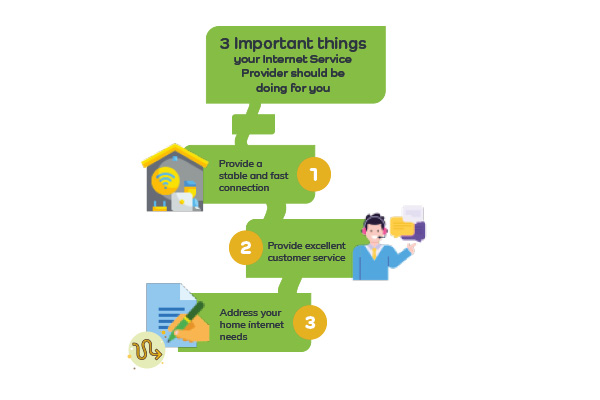 3 Important things your Internet Service Provider should be doing for you

Provide a stable and fast connection

1

2

Provide excellent customer service

Address your home internet needs

3